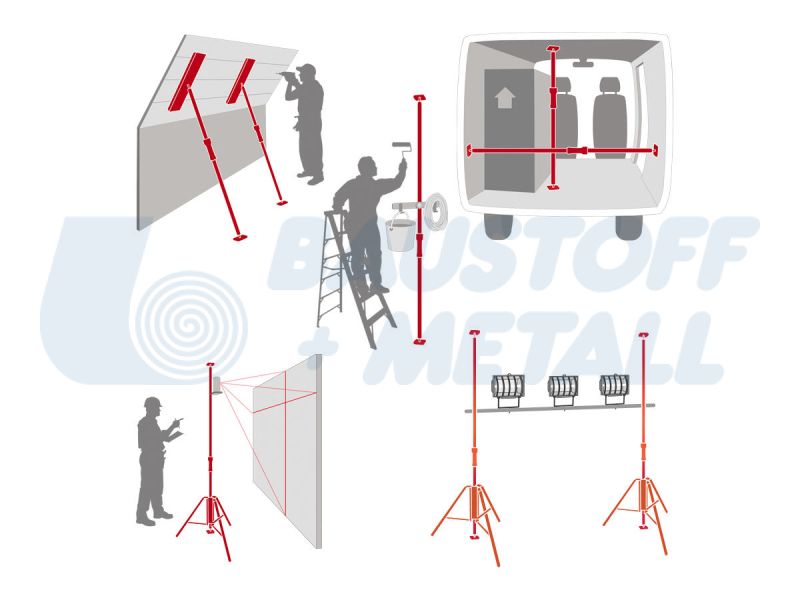 BAUSTOFF
+ METALL