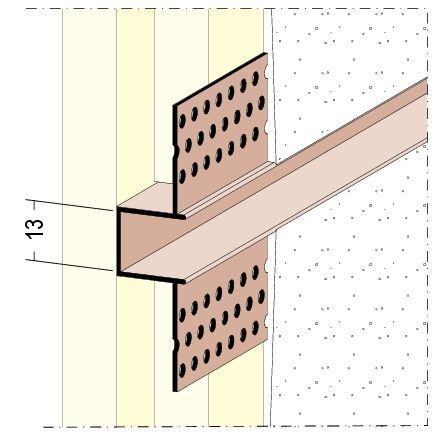 13